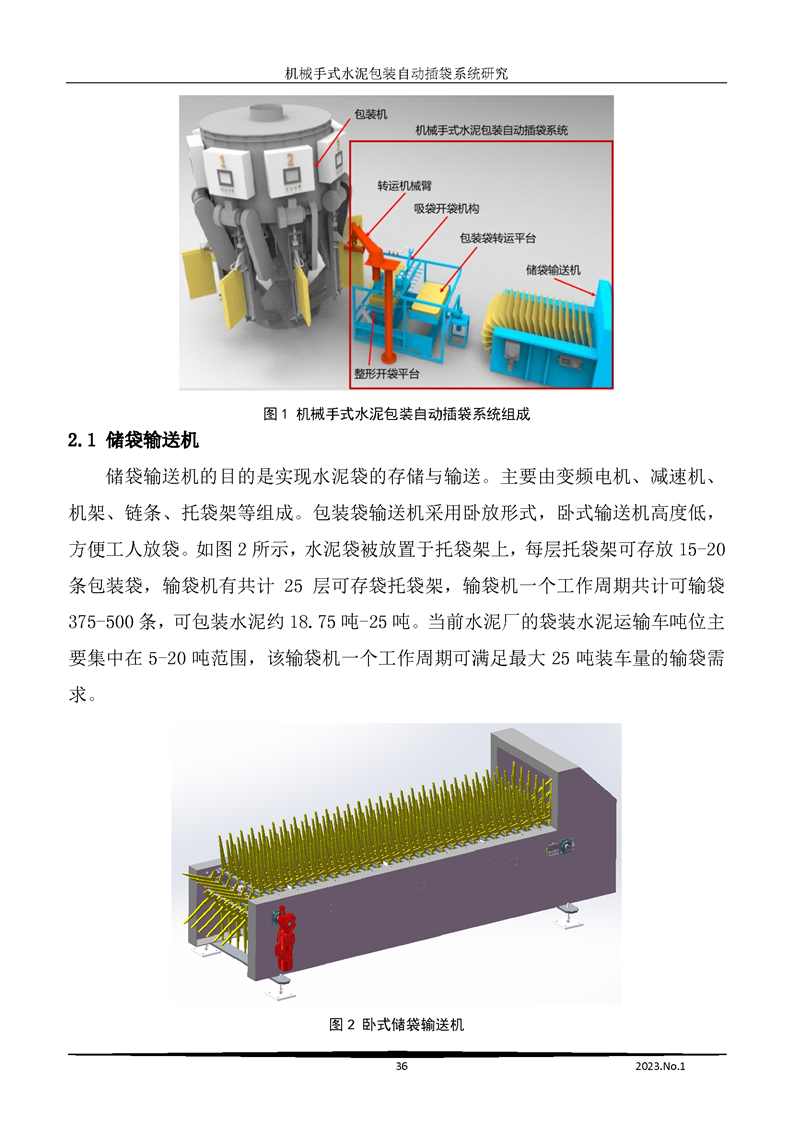 机械手式水泥包装自动插袋系统研究

包装机

机械手式水泥包装自动插袋系统

转运机械臂

吸袋开袋机构

包装袋转运平台

储袋输送机

整形开袋平台

1

2

图 1 机械手式水泥包装自动插袋系统组成

2.1 储袋输送机

储袋输送机的目的是实现水泥袋的存储与输送。主要由变频电机、减速机、机架、链条、托袋架等组成。包装袋输送机采用卧放形式，卧式输送机高度低，方便工人放袋。如图 2 所示，水泥袋被放置于托袋架上，每层托袋架可存放 15-20 条包装袋，输袋机有共计 25 层可存袋托袋架，输袋机一个工作周期共计可输袋 375-500 条，可包装水泥约 18.75 吨-25 吨。当前水泥厂的袋装水泥运输车吨位主要集中在 5-20 吨范围，该输袋机一个工作周期可满足最大 25 吨装车量的输袋需求。

图 2 卧式储袋输送机

36

2023.No.1